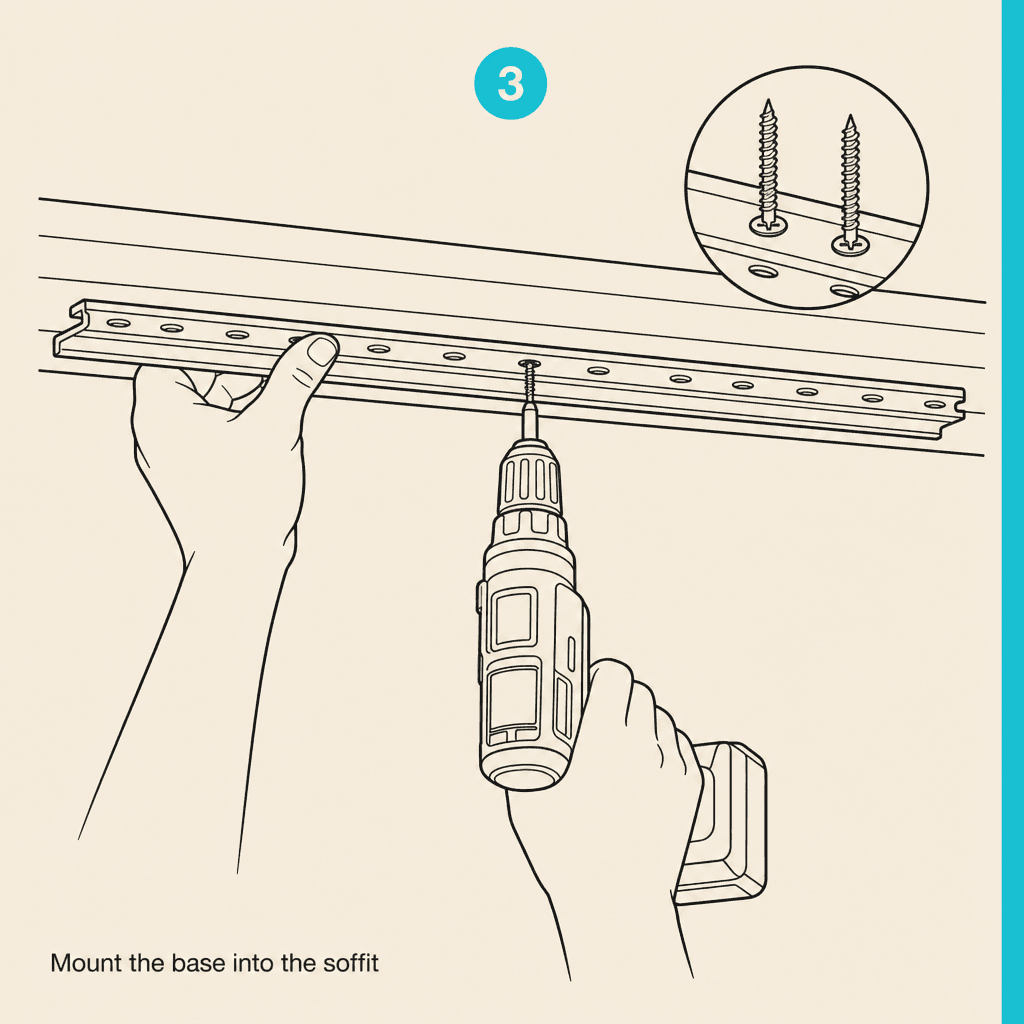 3

Mount the base into the soffit