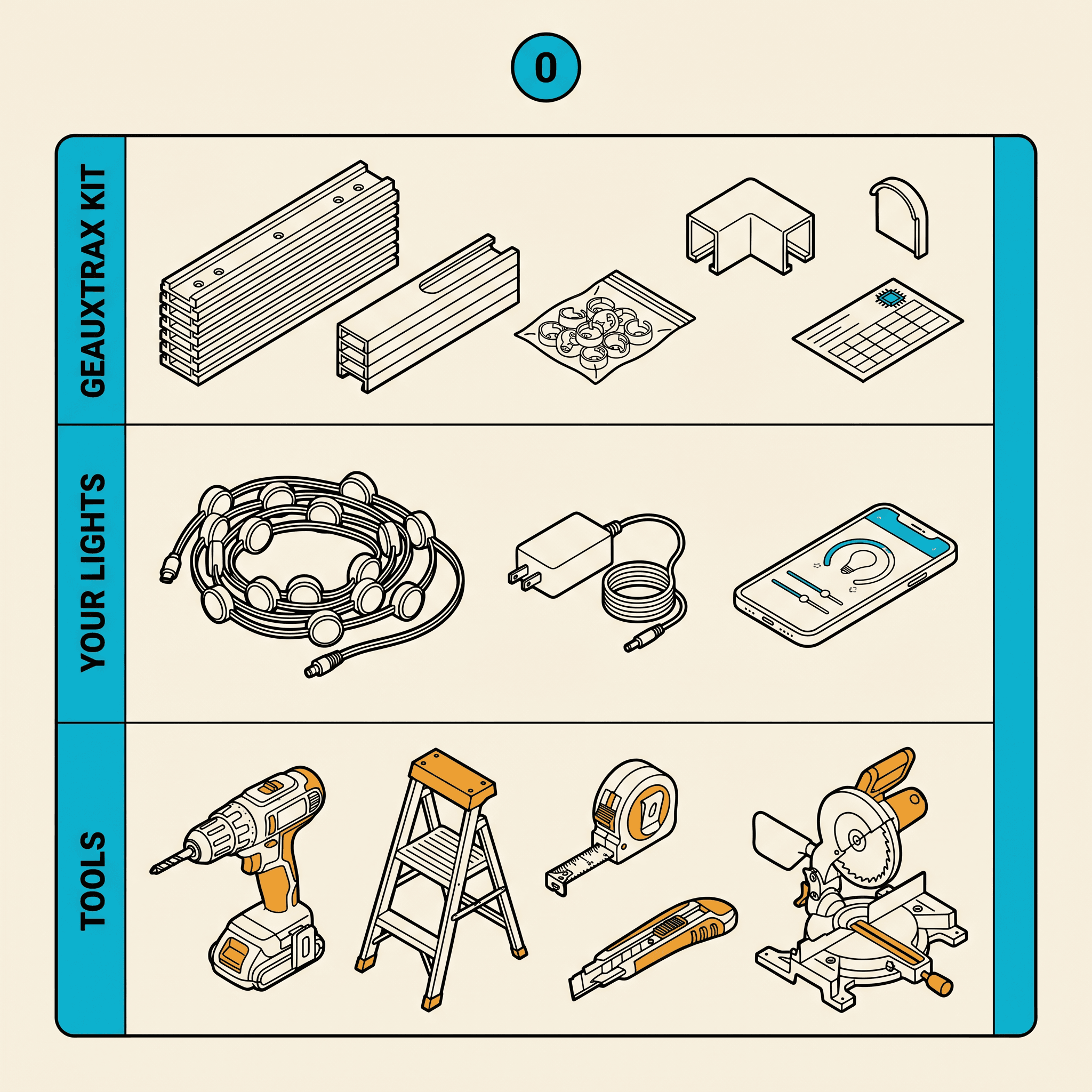 0

GEAUXTRAX KIT

YOUR LIGHTS

TOOLS