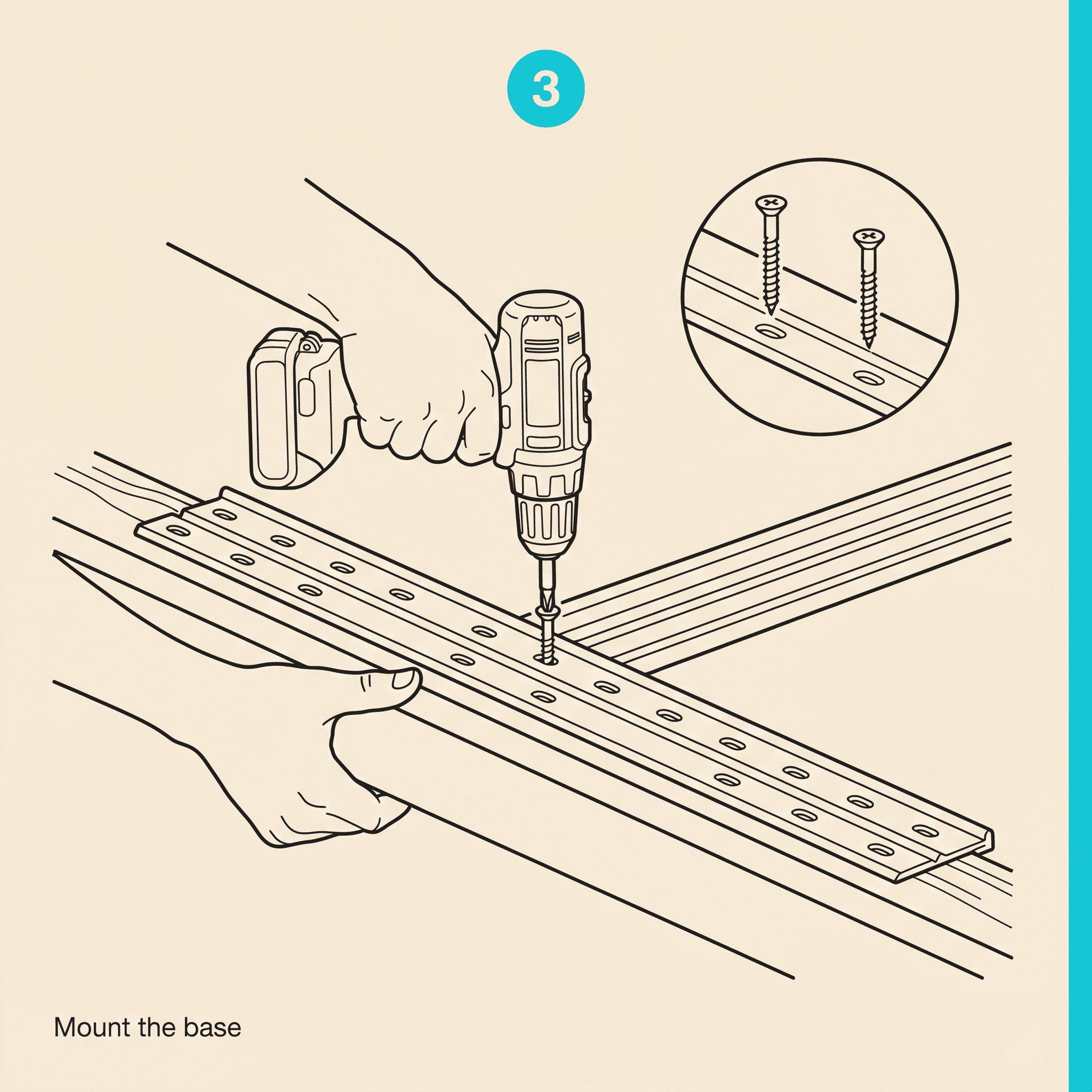 3

Mount the base