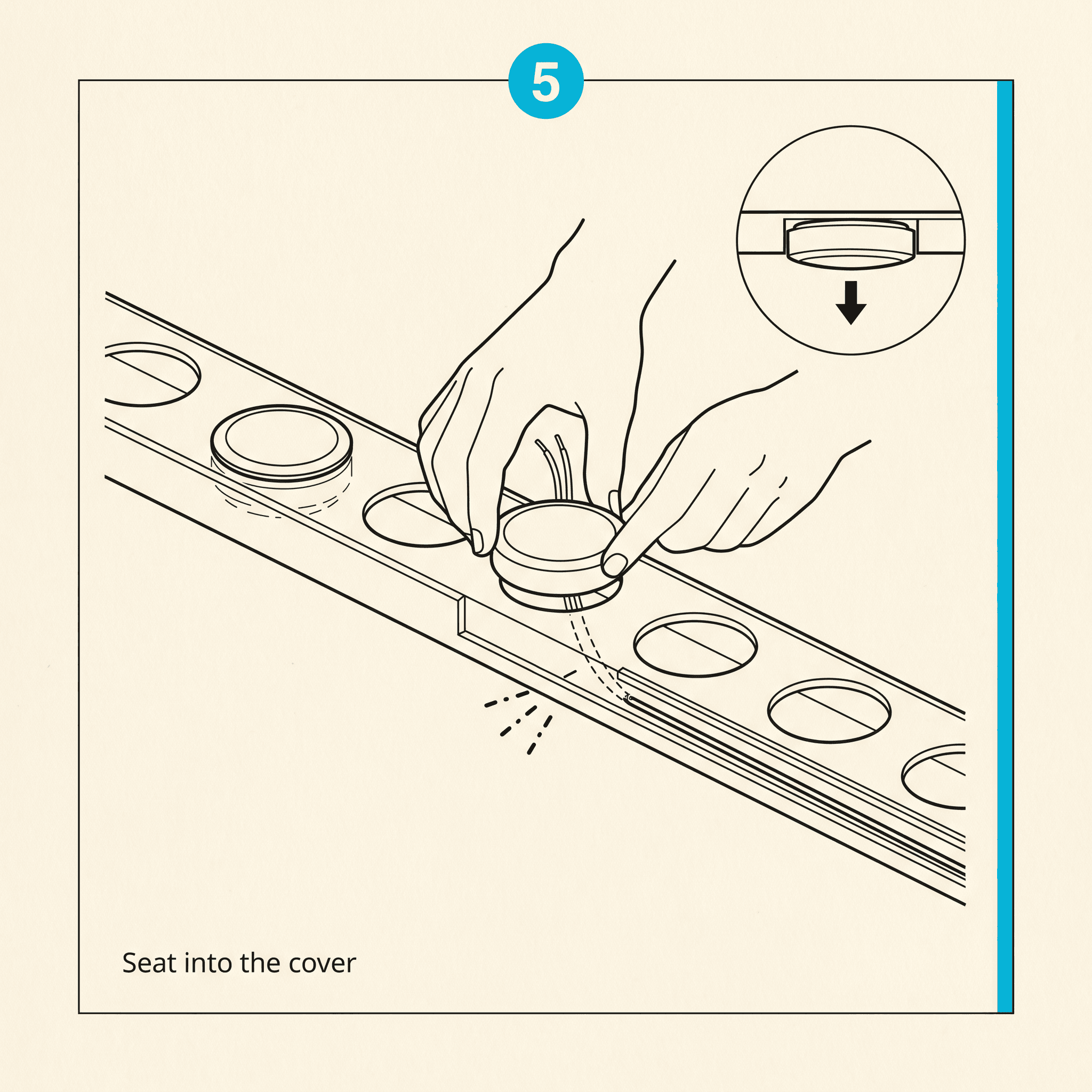 5

Seat into the cover