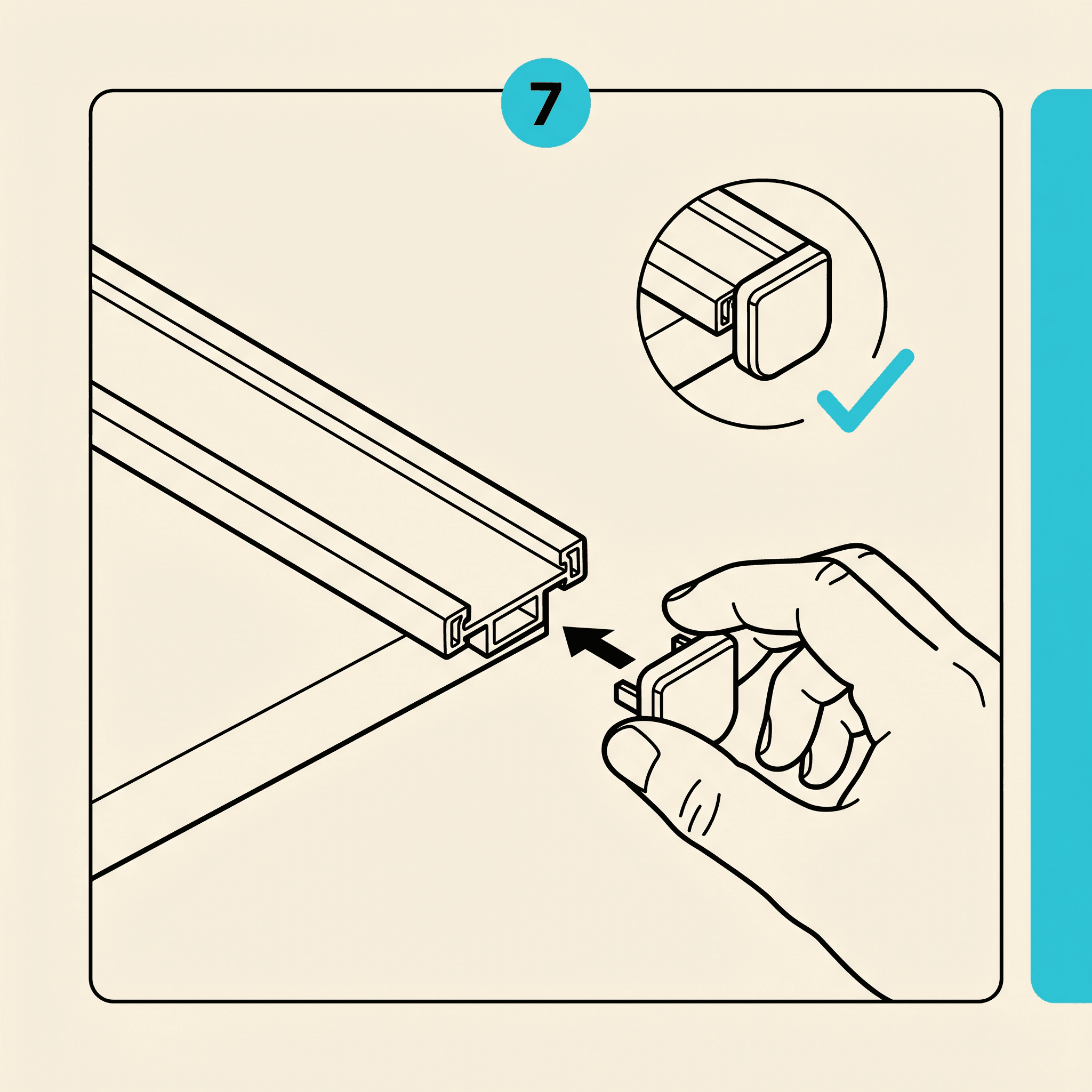 7