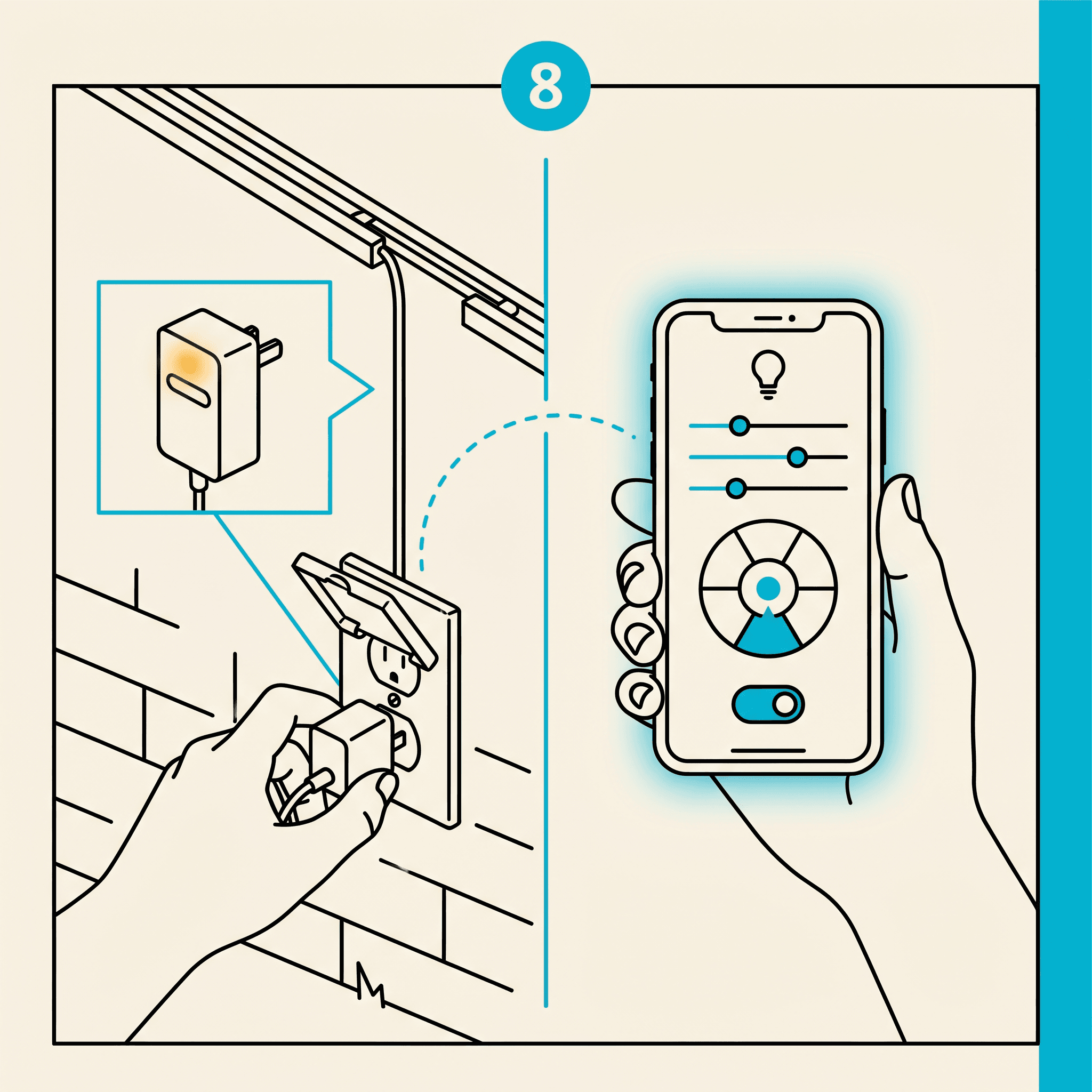 8